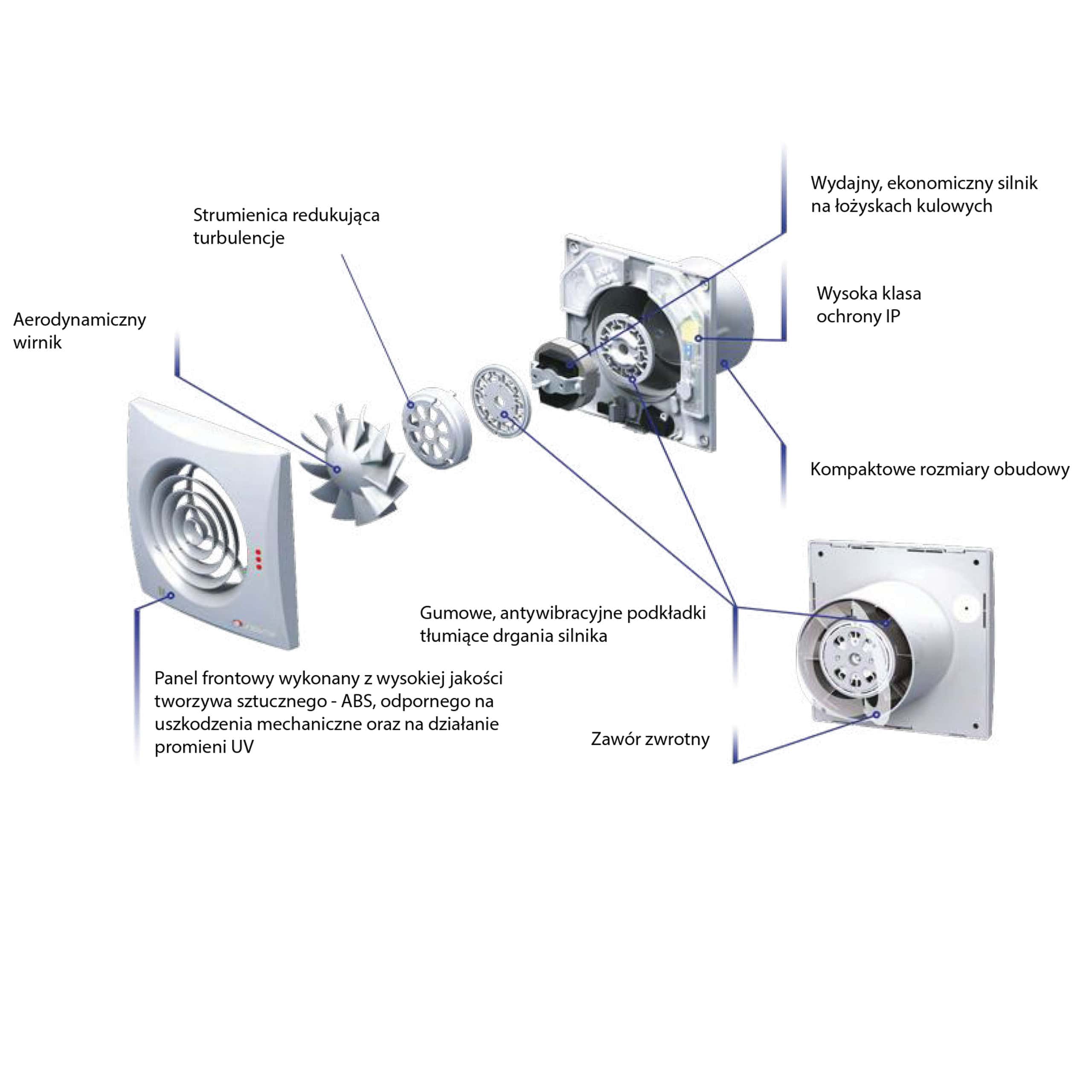 Wydajny, ekonomiczny silnik na łożyskach kulowych

Strumienica redukująca turbulencje

Wysoka klasa ochrony IP

Aerodynamiczny wirnik

Kompaktowe rozmiary obudowy

Gumowe, antywibracyjne podkładki tłumiące drgania silnika

Panel frontowy wykonany z wysokiej jakości tworzywa sztucznego - ABS, odpornego na uszkodzenia mechaniczne oraz na działanie promieni UV

Zawór zwrotny