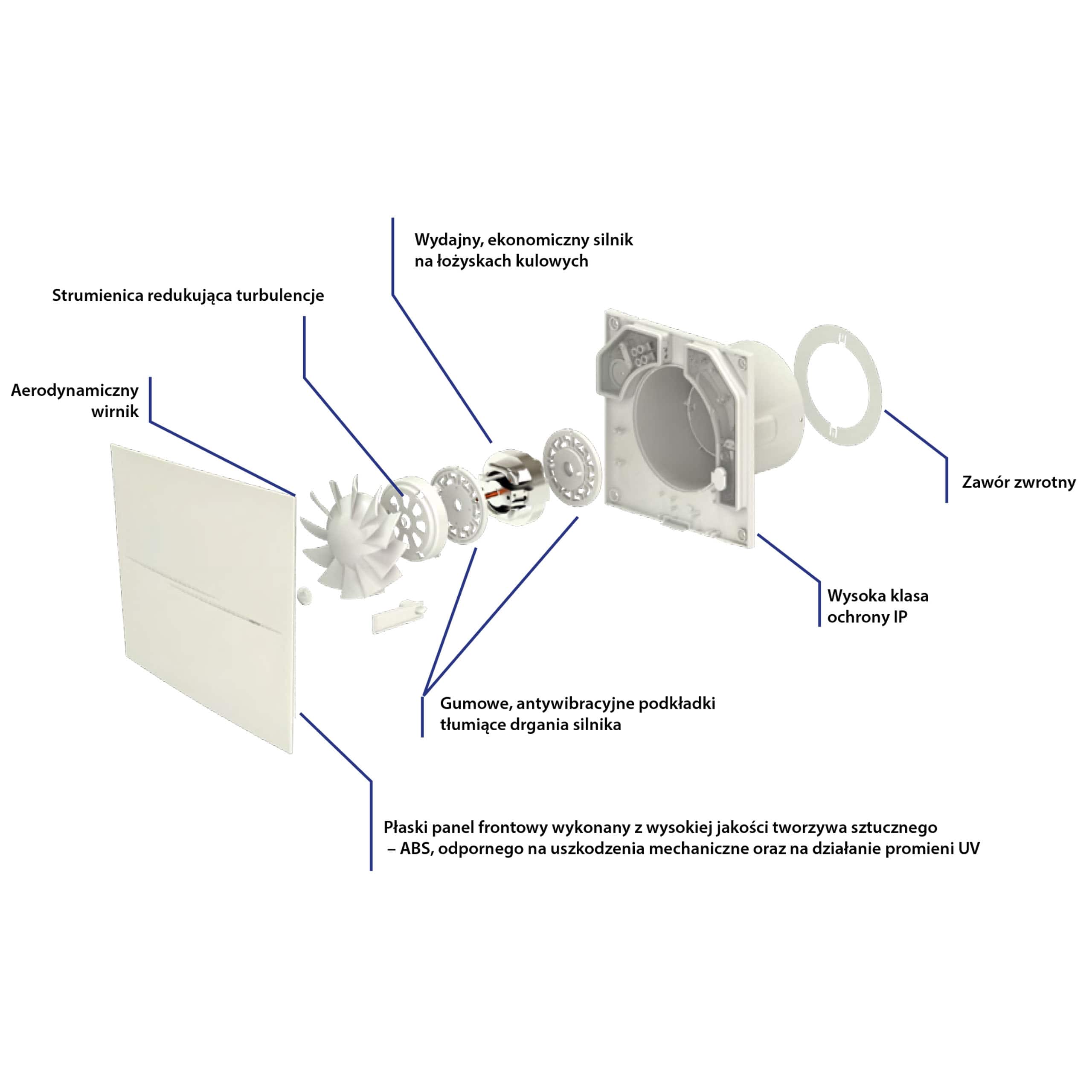 Wydajny, ekonomiczny silnik
na łożyskach kulowych

Strumienica redukująca turbulencje

Aerodynamiczny
wirnik

Zawór zwrotny

Wysoka klasa
ochrony IP

Gumowe, antywibracyjne podkładki
tłumiące drgania silnika

Płaski panel frontowy wykonany z wysokiej jakości tworzywa sztucznego
– ABS, odpornego na uszkodzenia mechaniczne oraz na działanie promieni UV